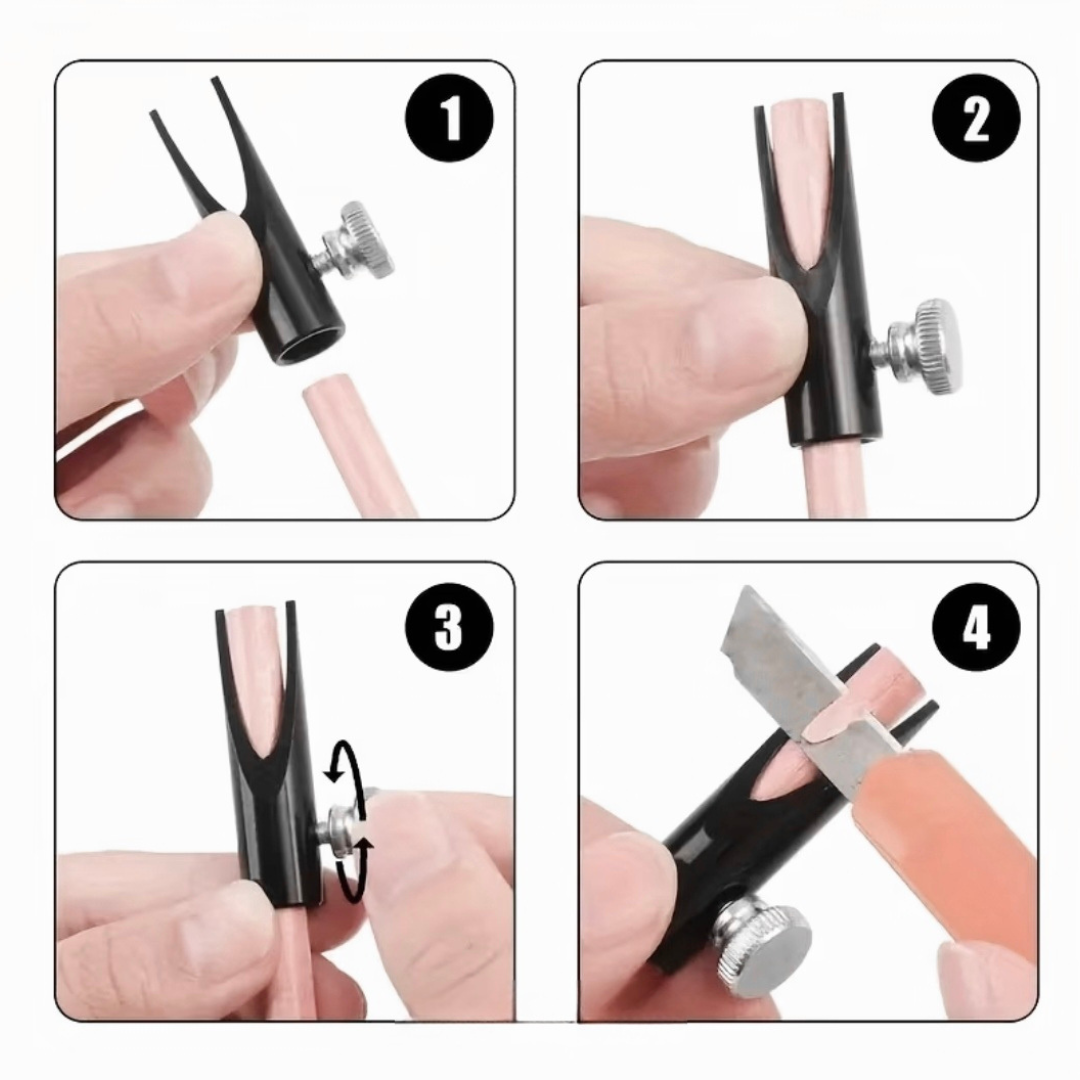 1

2

3

4